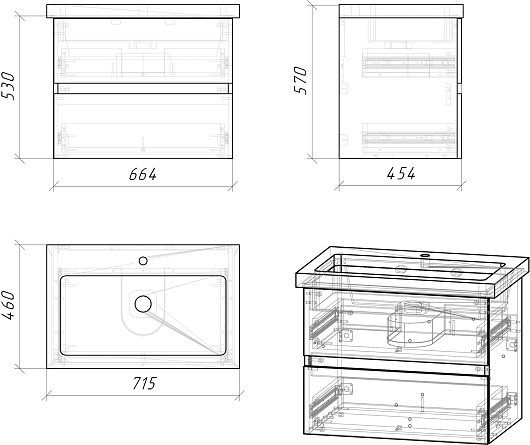 530
664
570
454
460
715